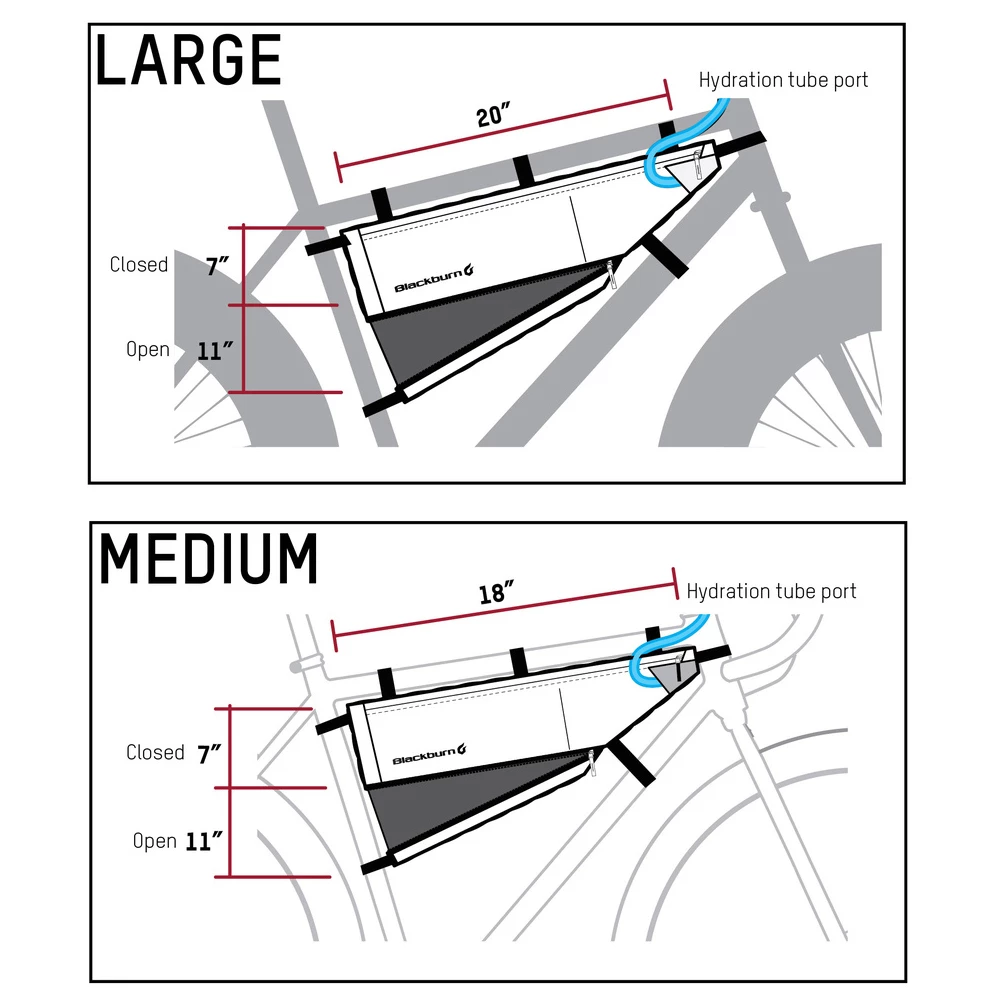 LARGE

Hydration tube port

20″

Closed 7″

Open 11″

Blackburn

MEDIUM

18″

Hydration tube port

Closed 7″

Open 11″

Blackburn